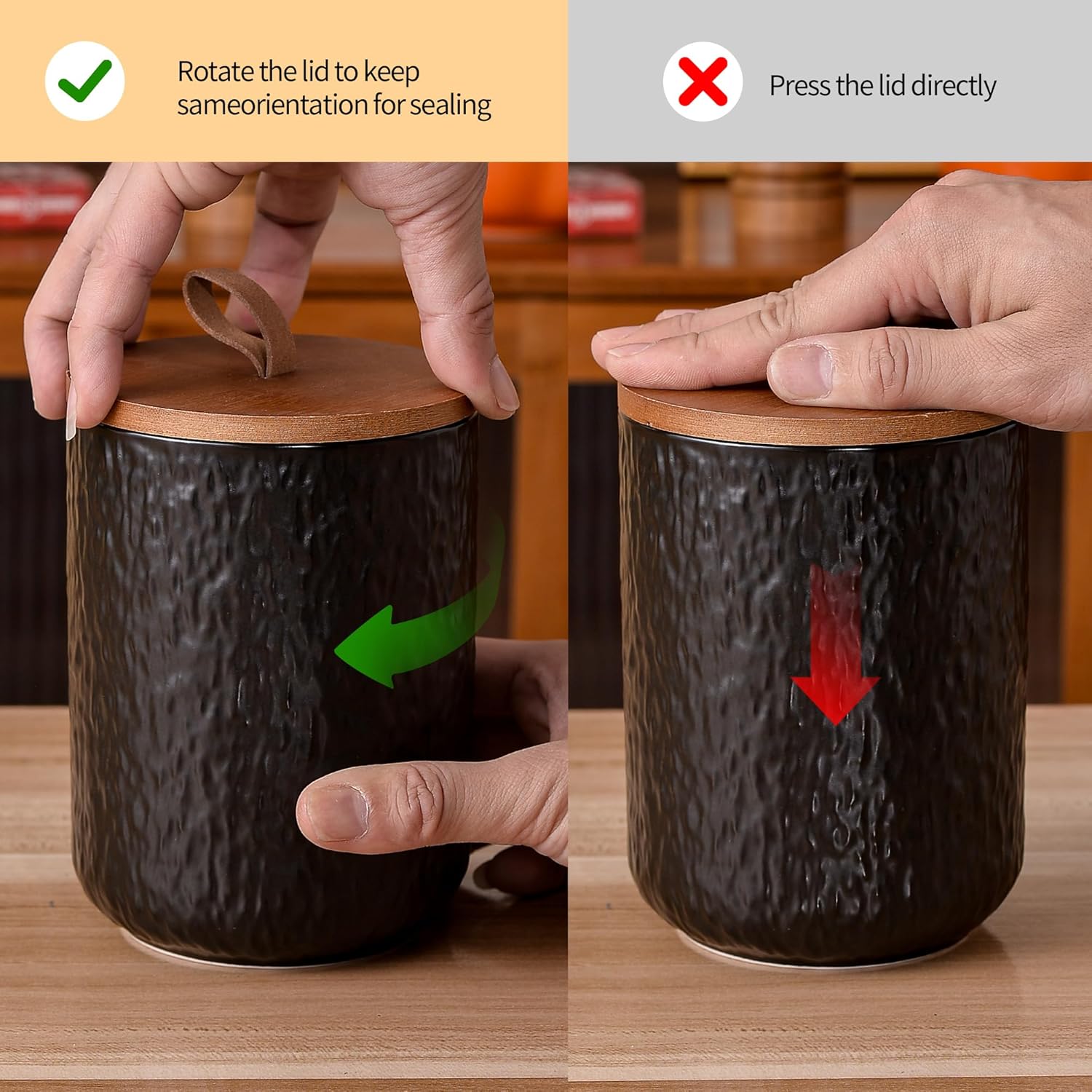 Rotate the lid to keep sameorientation for sealing

Press the lid directly