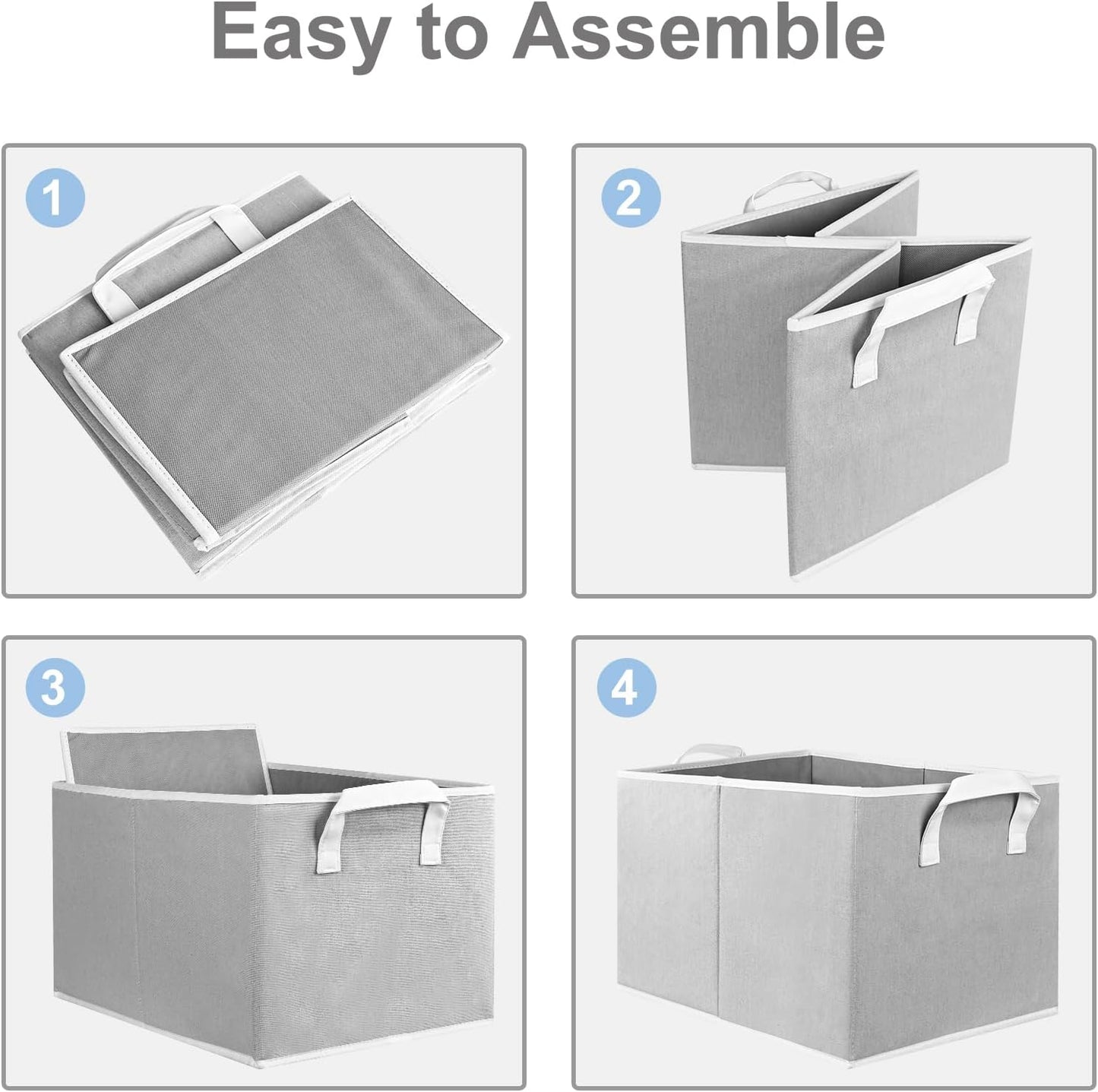 Easy to Assemble

1

2

3

4