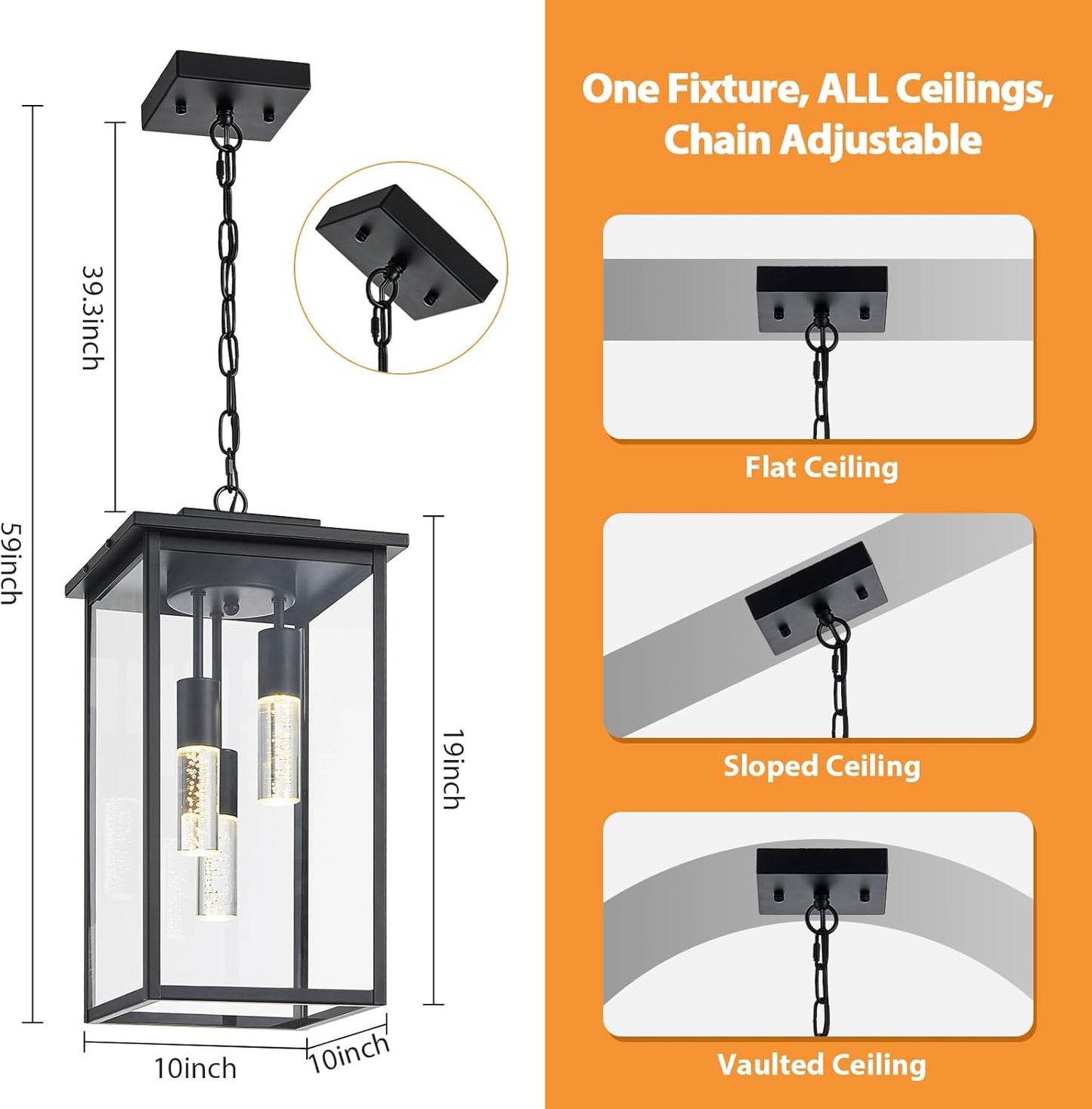 59inch

39.3inch

19inch

10inch

10inch

One Fixture, ALL Ceilings, Chain Adjustable

Flat Ceiling

Sloped Ceiling

Vaulted Ceiling