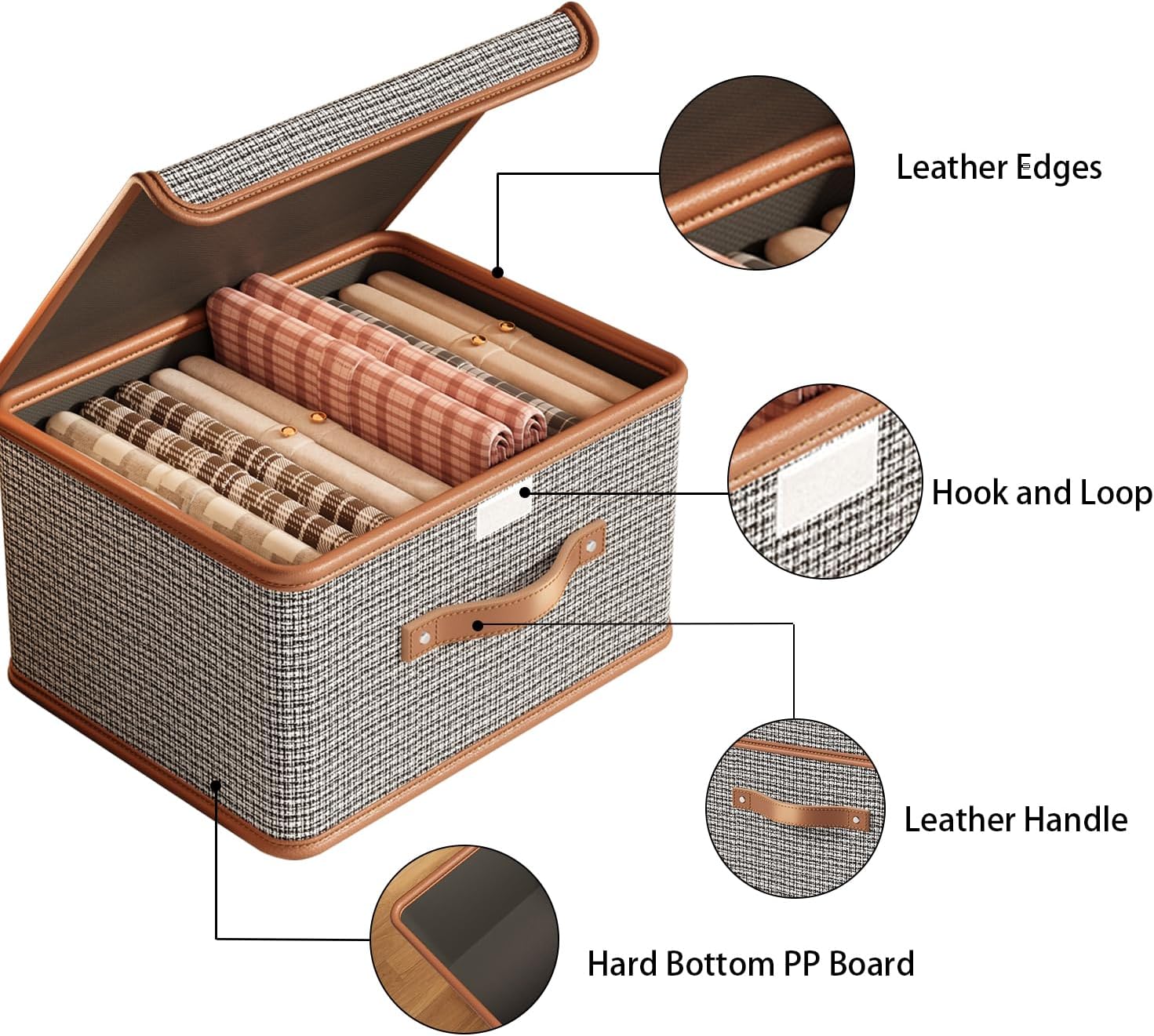 Leather Edges

Hook and Loop

Leather Handle

Hard Bottom PP Board