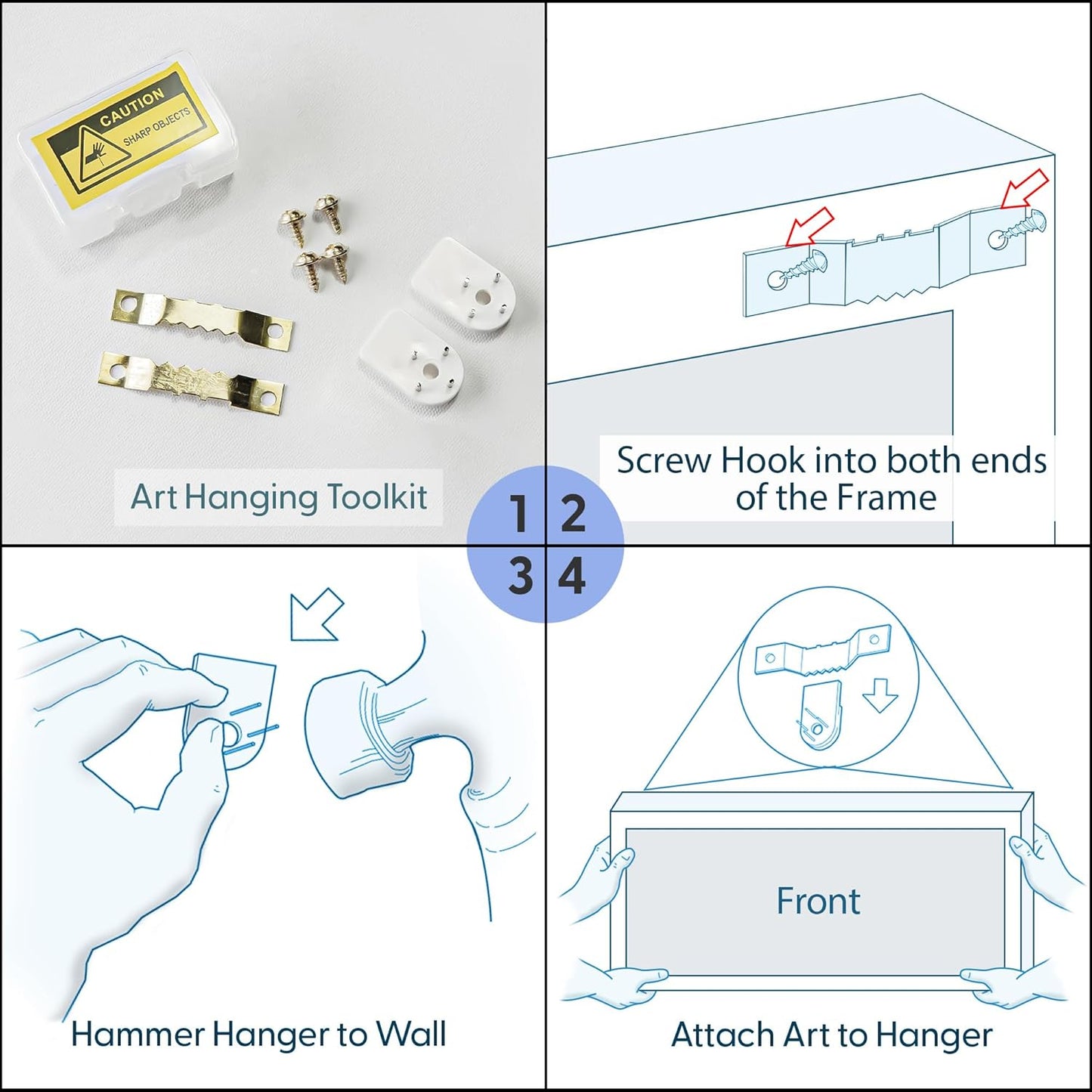 CAUTION
SHARP OBJECTS

Art Hanging Toolkit

Screw Hook into both ends of the Frame

1 2
3 4

Hammer Hanger to Wall

Front

Attach Art to Hanger